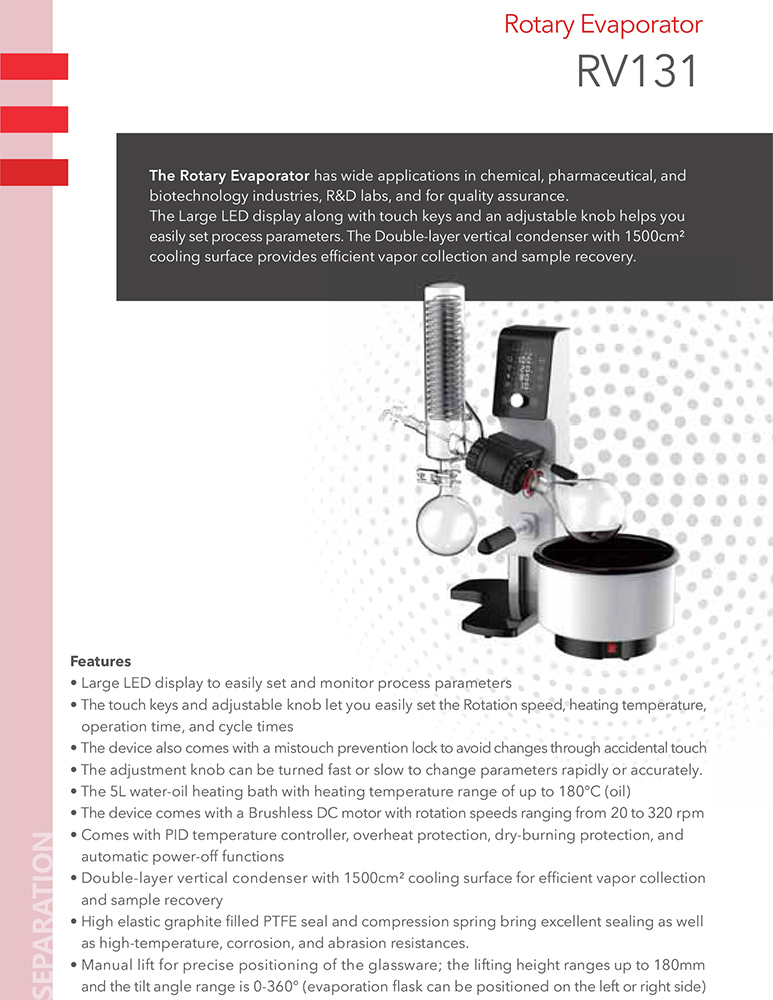 Rotary Evaporator
RV131

The Rotary Evaporator has wide applications in chemical, pharmaceutical, and biotechnology industries, R&D labs, and for quality assurance.
The Large LED display along with touch keys and an adjustable knob helps you easily set process parameters. The Double-layer vertical condenser with 1500cm² cooling surface provides efficient vapor collection and sample recovery.

Features
• Large LED display to easily set and monitor process parameters
• The touch keys and adjustable knob let you easily set the Rotation speed, heating temperature, operation time, and cycle times
• The device also comes with a mistouch prevention lock to avoid changes through accidental touch
• The adjustment knob can be turned fast or slow to change parameters rapidly or accurately.
• The 5L water-oil heating bath with heating temperature range of up to 180°C (oil)
• The device comes with a Brushless DC motor with rotation speeds ranging from 20 to 320 rpm
• Comes with PID temperature controller, overheat protection, dry-burning protection, and automatic power-off functions
• Double-layer vertical condenser with 1500cm² cooling surface for efficient vapor collection and sample recovery
• High elastic graphite filled PTFE seal and compression spring bring excellent sealing as well as high-temperature, corrosion, and abrasion resistances.
• Manual lift for precise positioning of the glassware; the lifting height ranges up to 180mm and the tilt angle range is 0-360° (evaporation flask can be positioned on the left or right side)

SEPARATION